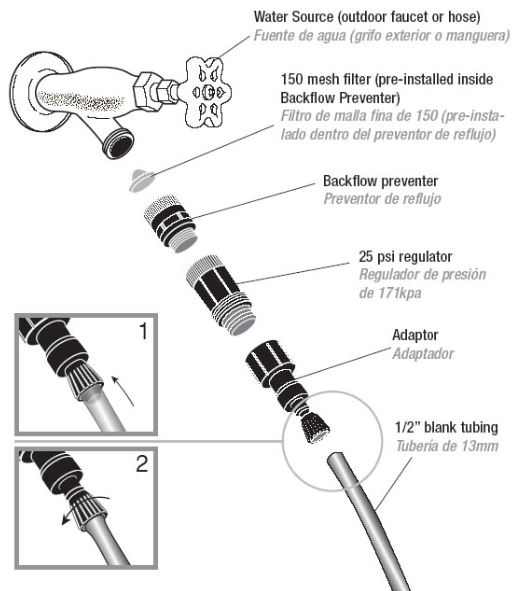 Water Source (outdoor faucet or hose)
Fuente de agua (grifo exterior o manguera)

150 mesh filter (pre-installed inside Backflow Preventer)
Filtro de malla fina de 150 (pre-instalado dentro del preventor de reflujo)

Backflow preventer
Preventor de reflujo

25 psi regulator
Regulador de presión de 171kpa

Adaptor
Adaptador

1/2" blank tubing
Tubería de 13mm

1

2