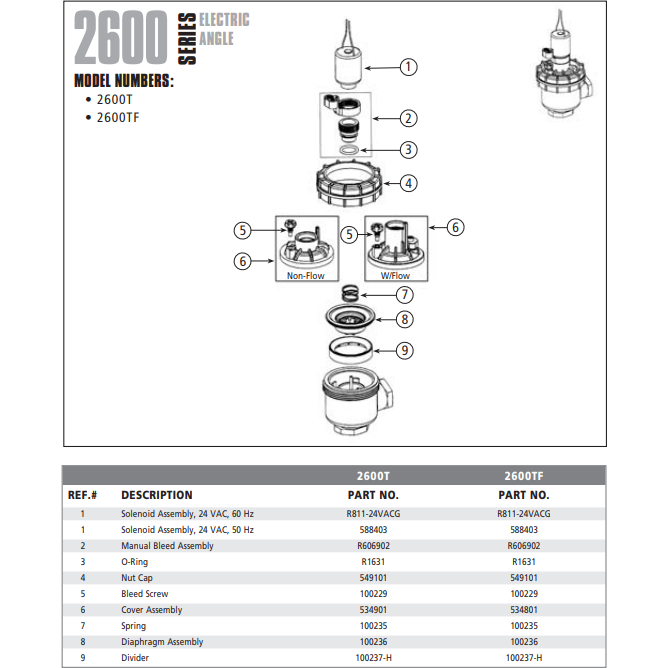 2600 SERIES ELECTRIC ANGLE

MODEL NUMBERS:
• 2600T
• 2600TF

1
2
3
4
5
6
5
6
Non-Flow
W/Flow
7
8
9

| | | 2600T | 2600TF |
|---|---|---|---|
| REF.# | DESCRIPTION | PART NO. | PART NO. |
| 1 | Solenoid Assembly, 24 VAC, 60 Hz | R811-24VACG | R811-24VACG |
| 1 | Solenoid Assembly, 24 VAC, 50 Hz | 588403 | 588403 |
| 2 | Manual Bleed Assembly | R606902 | R606902 |
| 3 | O-Ring | R1631 | R1631 |
| 4 | Nut Cap | 549101 | 549101 |
| 5 | Bleed Screw | 100229 | 100229 |
| 6 | Cover Assembly | 534901 | 534801 |
| 7 | Spring | 100235 | 100235 |
| 8 | Diaphragm Assembly | 100236 | 100236 |
| 9 | Divider | 100237-H | 100237-H |